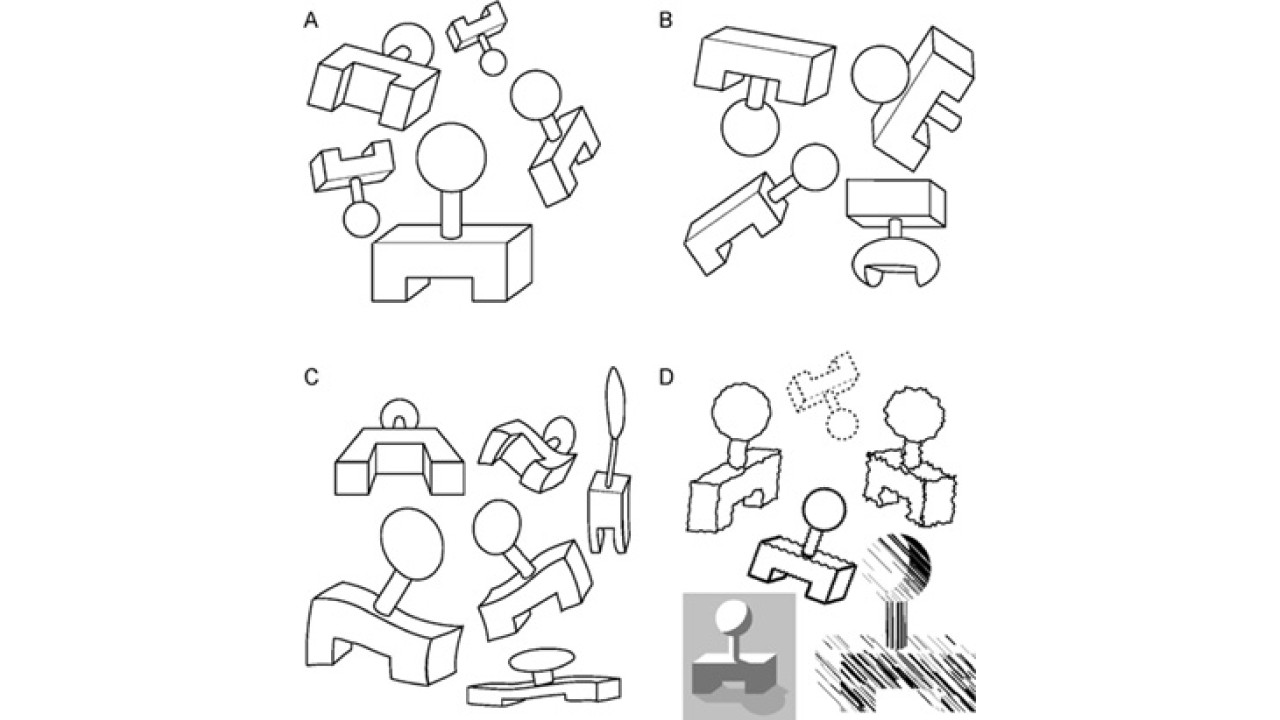 A

B

C

D