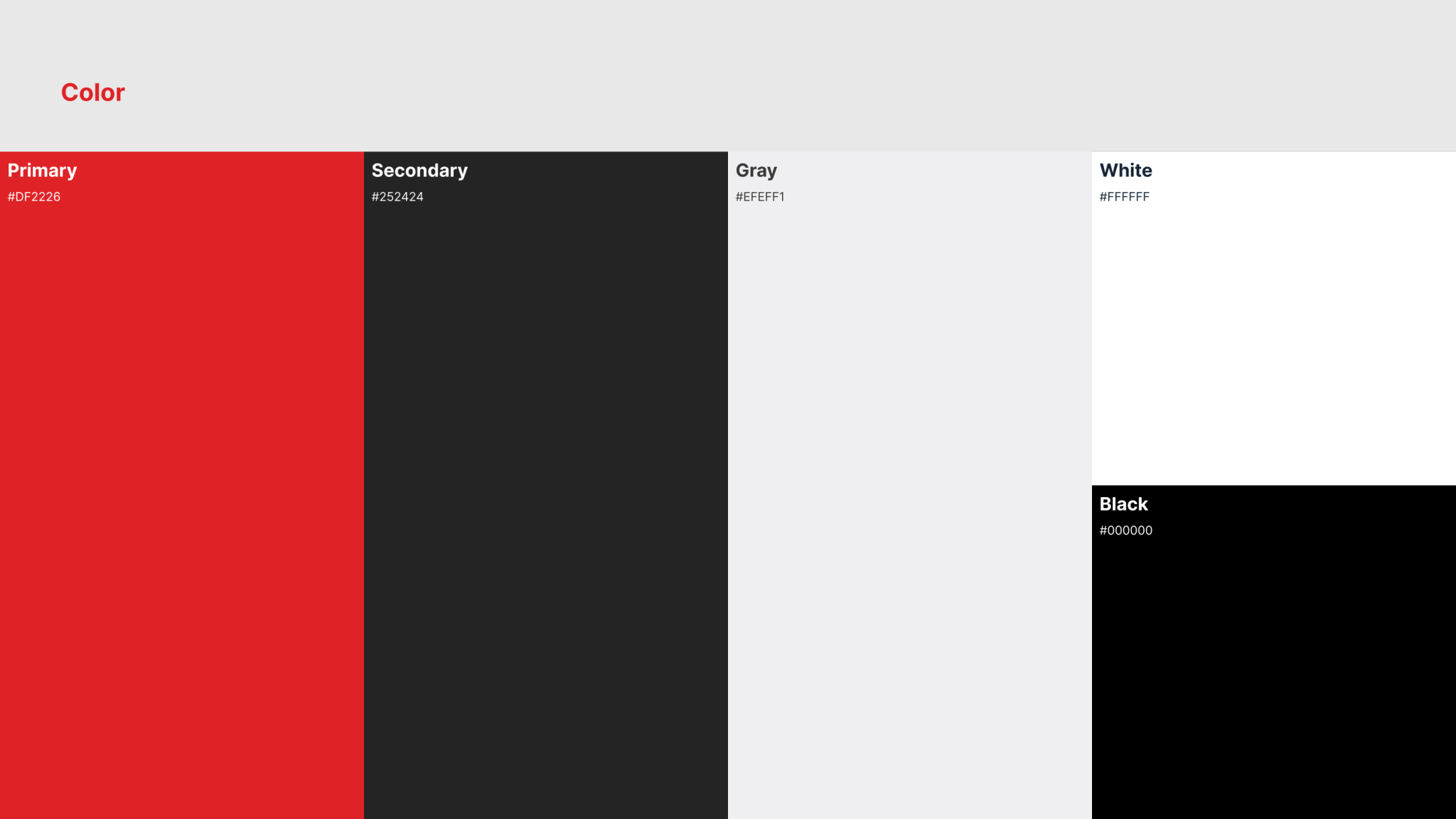 Color

Primary
#DF2226

Secondary
#252424

Gray
#EFEFF1

White
#FFFFFF

Black
#000000